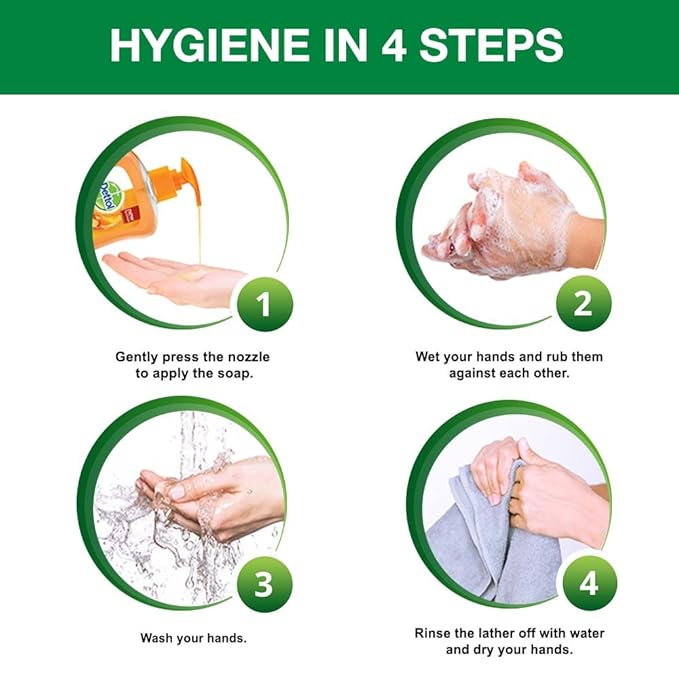 HYGIENE IN 4 STEPS

Dettol

1

Gently press the nozzle to apply the soap.

2

Wet your hands and rub them against each other.

3

Wash your hands.

4

Rinse the lather off with water and dry your hands.